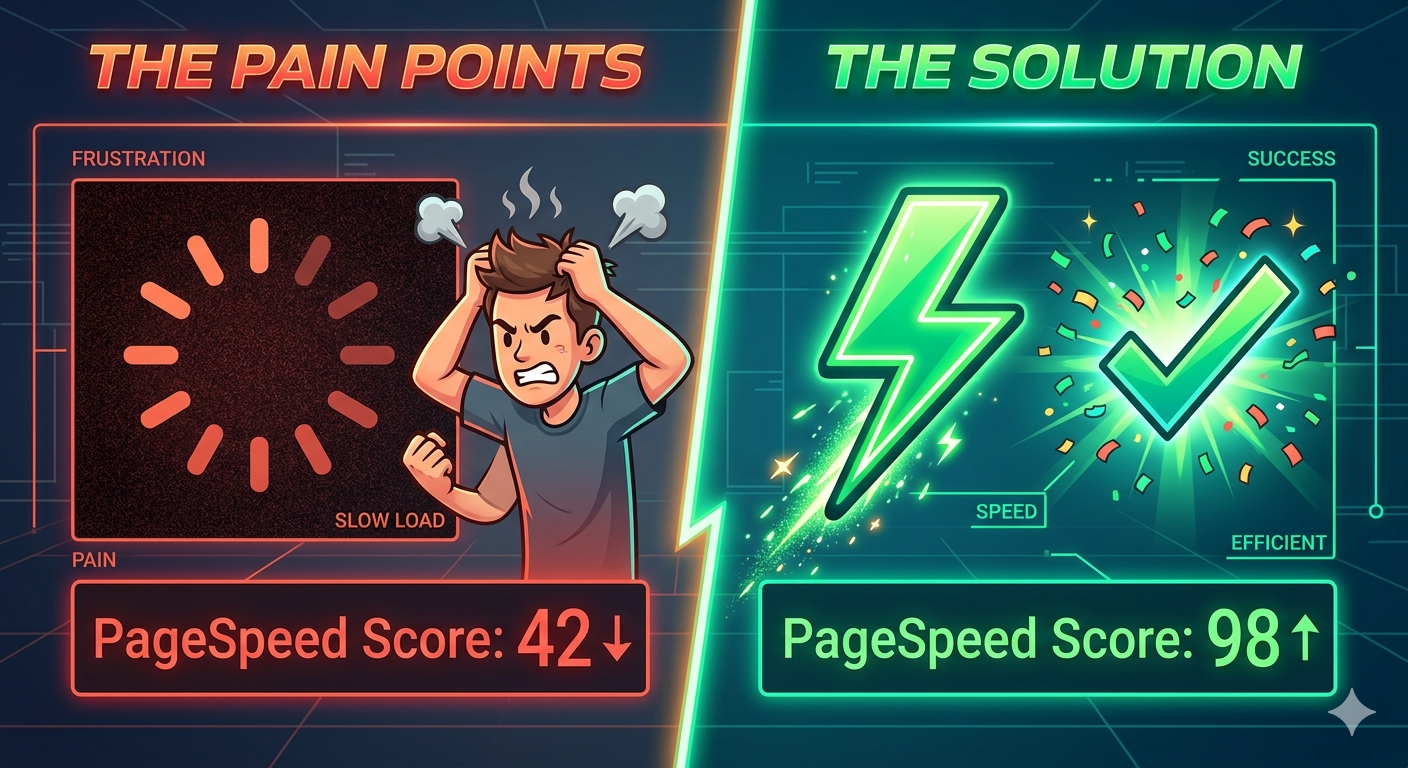 THE PAIN POINTS

FRUSTRATION

SLOW LOAD

PAIN

PageSpeed Score: 42↓

THE SOLUTION

SUCCESS

SPEED

EFFICIENT

PageSpeed Score: 98↑